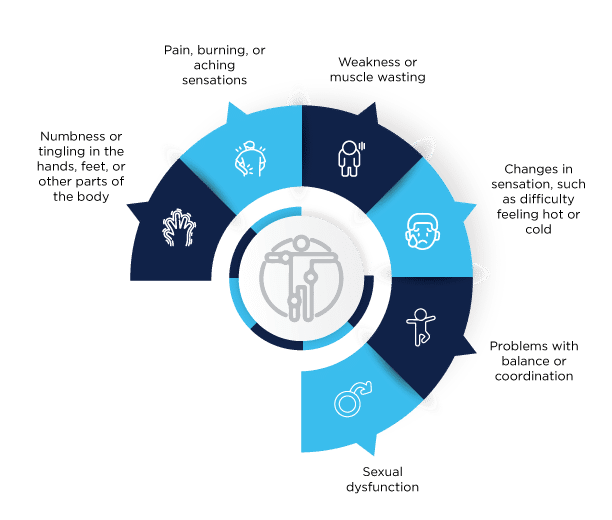 Numbness or tingling in the hands, feet, or other parts of the body

Pain, burning, or aching sensations

Weakness or muscle wasting

Changes in sensation, such as difficulty feeling hot or cold

Problems with balance or coordination

Sexual dysfunction